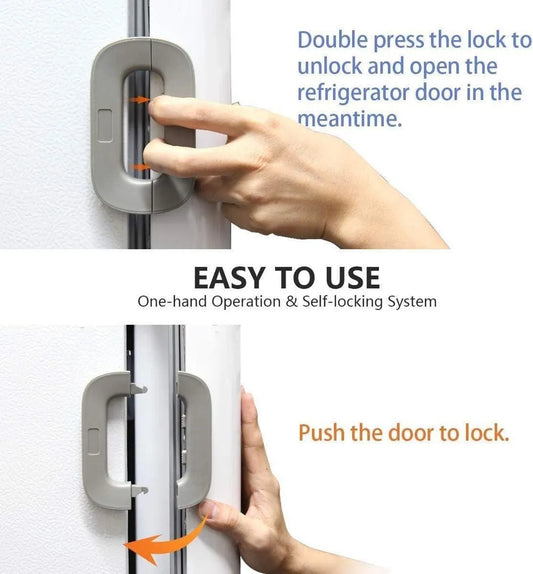 Double press the lock to unlock and open the refrigerator door in the meantime.

EASY TO USE
One-hand Operation & Self-locking System

Push the door to lock.